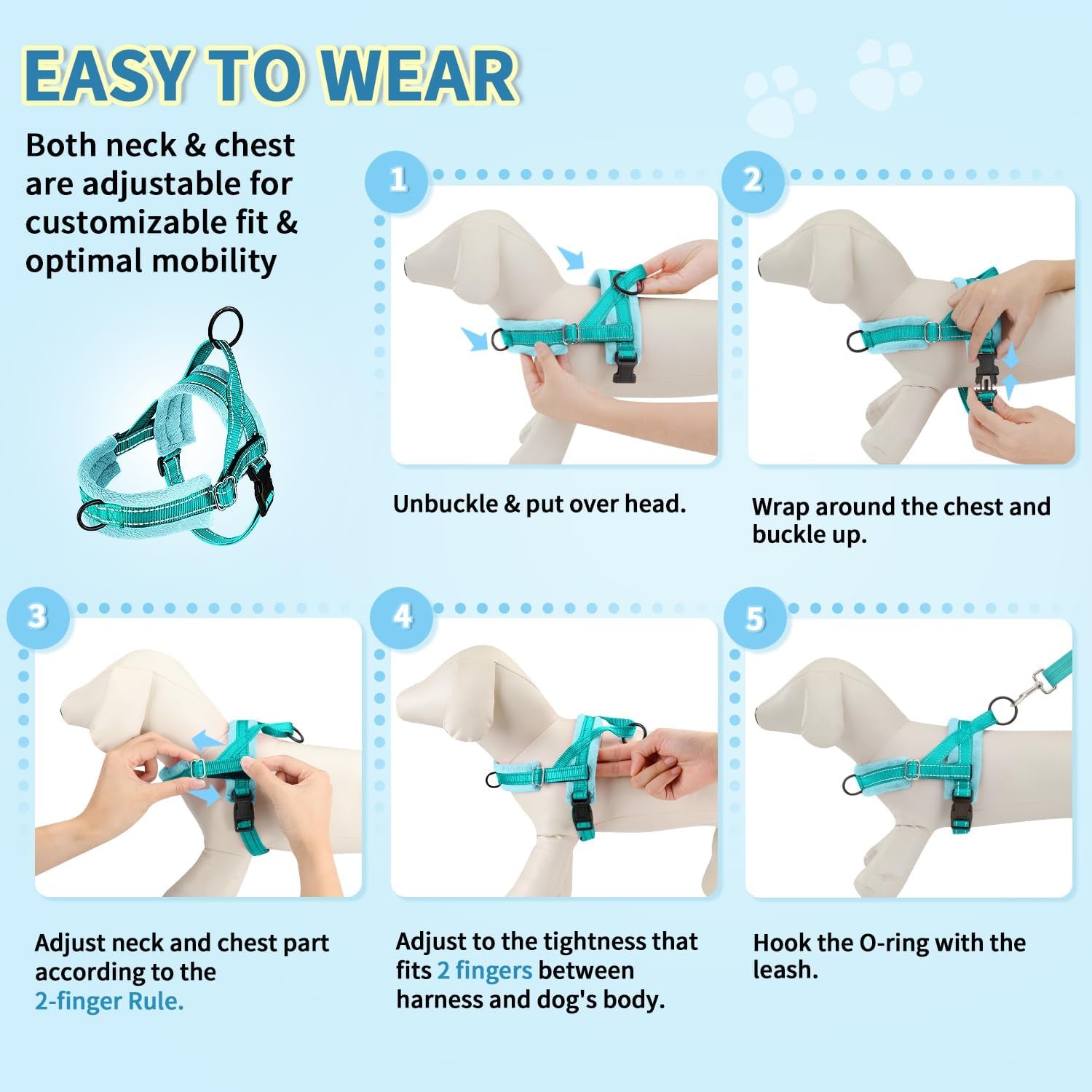 EASY TO WEAR

Both neck & chest are adjustable for customizable fit & optimal mobility

1

Unbuckle & put over head.

2

Wrap around the chest and buckle up.

3

Adjust neck and chest part according to the 2-finger Rule.

4

Adjust to the tightness that fits 2 fingers between harness and dog's body.

5

Hook the O-ring with the leash.